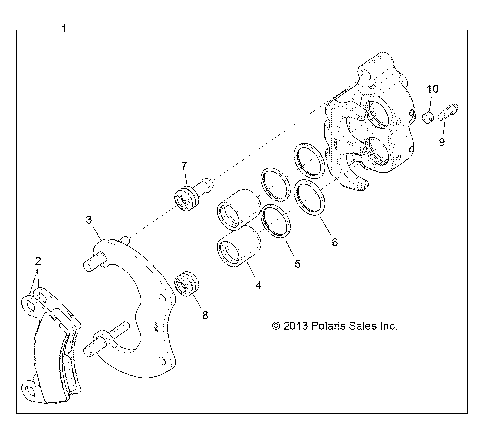 1

10

9

7

3

6

5

2

4

8

© 2013 Polaris Sales Inc.