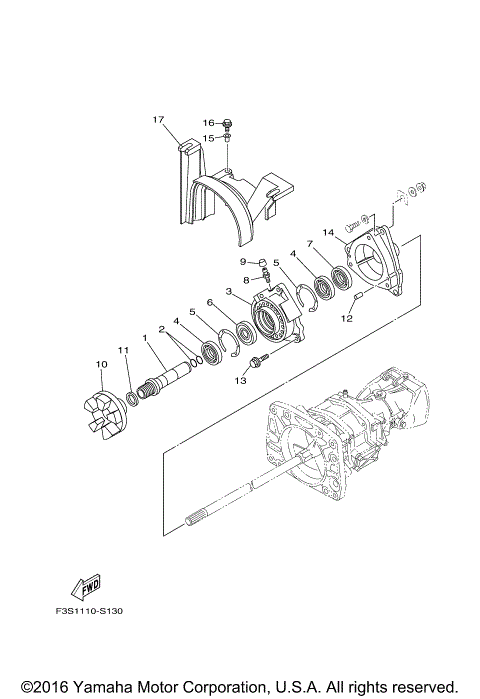 17
16
15
14
9
5
4
7
8
3
6
5
4
2
1
11
10
12
13
FWD
F3S1110-S130

©2016 Yamaha Motor Corporation, U.S.A. All rights reserved.