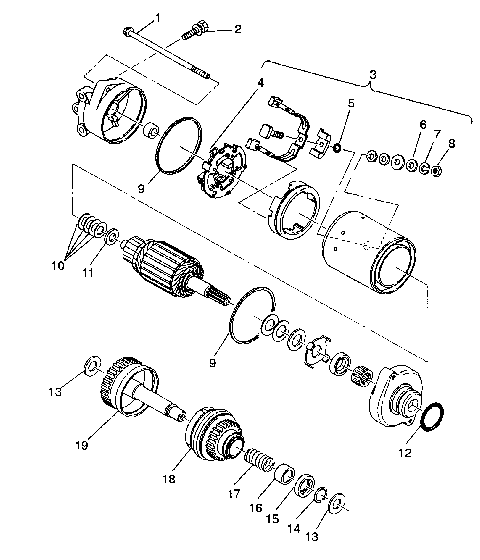 1
2
3
4
5
6
7
8
9
10
11
9
13
19
18
17
16
15
14
13
12