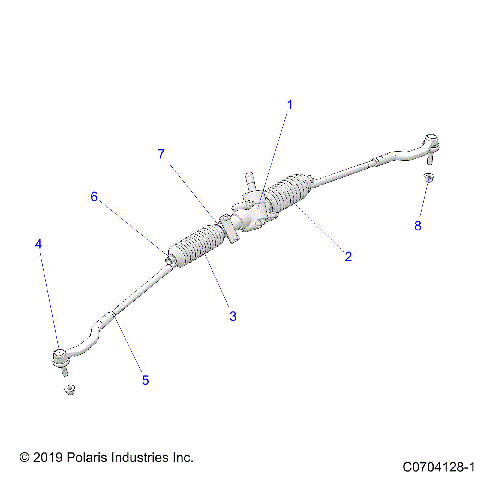 1
7
6
4
8
2
3
5

© 2019 Polaris Industries Inc.

C0704128-1