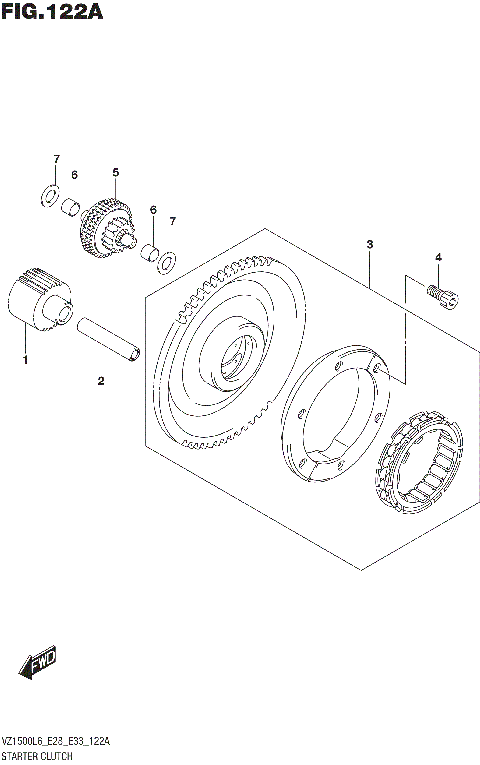 FIG.122A

7
6
5
6
7
3
4
1
2

FWD

VZ1500L6_E28_E33_122A
STARTER CLUTCH