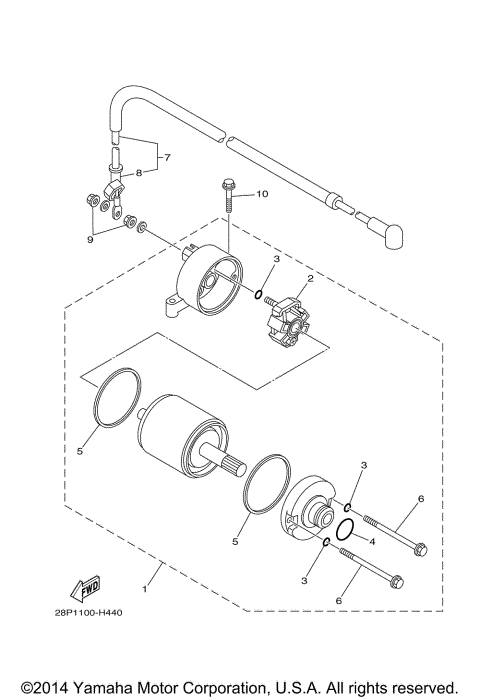 7
8
10
9
3
2
5
3
6
5
4
3
6
1
FWD
28P1100-H440

©2014 Yamaha Motor Corporation, U.S.A. All rights reserved.