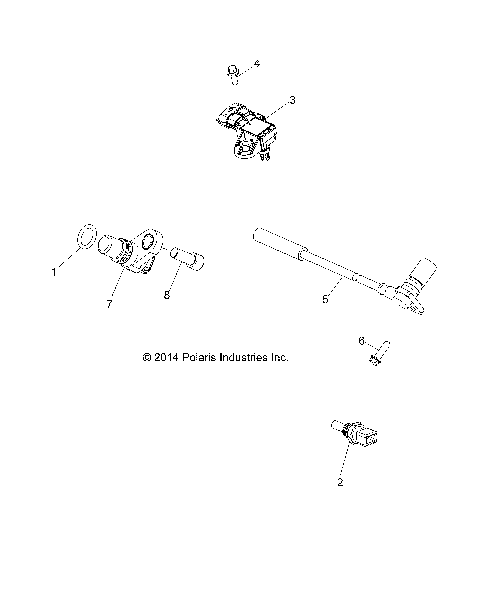 4
3
1
7
8
5
6
© 2014 Polaris Industries Inc.
2