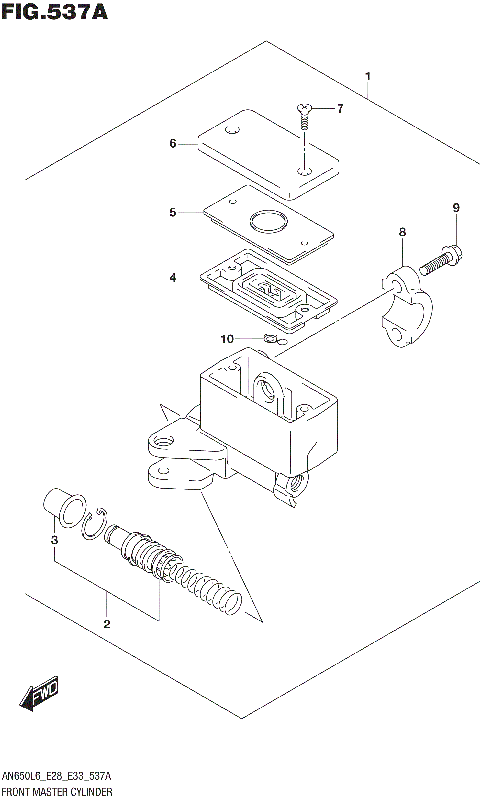 FIG.537A

1
7
6
5
9
8
4
10
3
2
FWD

AN650L6_E28_E33_537A
FRONT MASTER CYLINDER