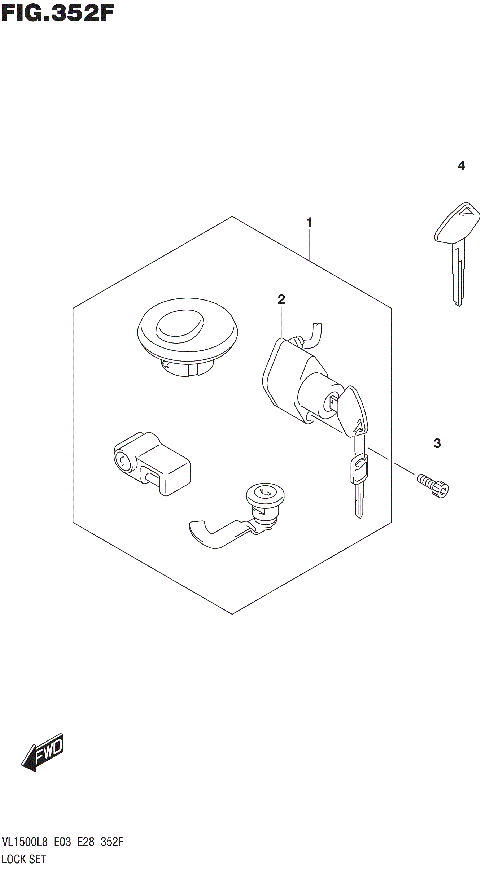 FIG.352F

4

1

2

3

FWD

VL1500L8 E03 E28 352F
LOCK SET