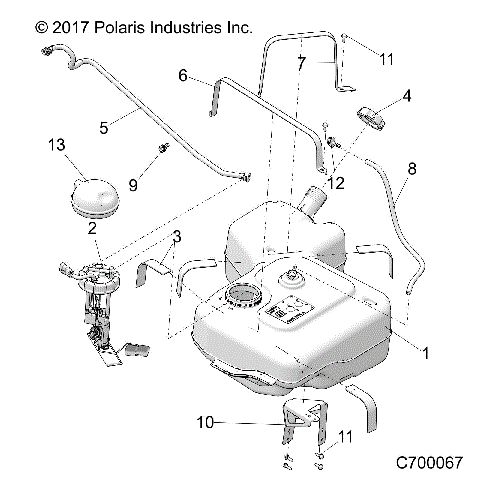 © 2017 Polaris Industries Inc.

7
11
6
4
5
13
9
12
8
2
3
1
10
11
C700067