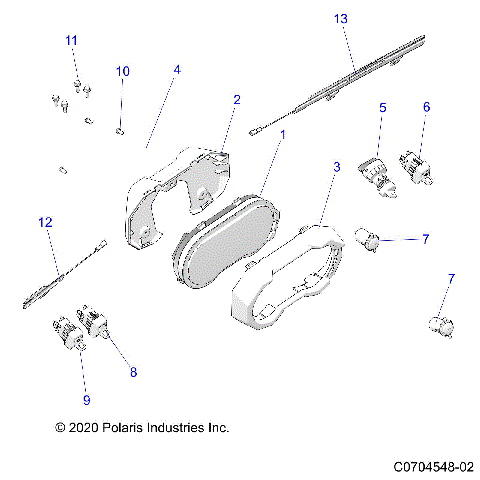 13
11
10
4
2
5
6
1
3
12
7
7
8
9
© 2020 Polaris Industries Inc.
C0704548-02