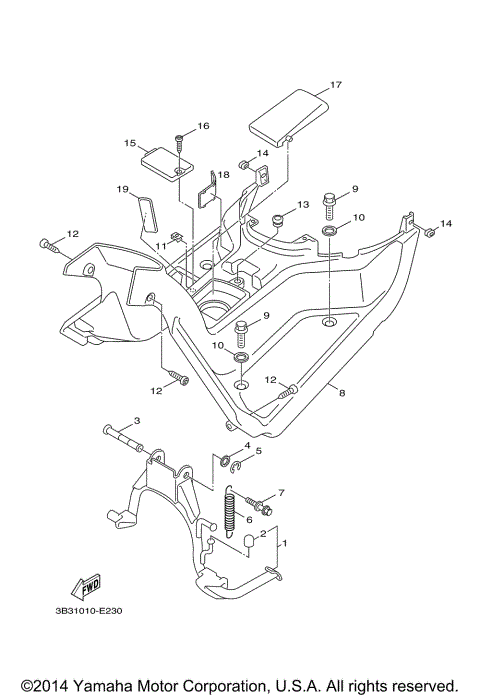 17
16
15
14
18
19
9
13
10
14
12
11
9
10
12
12
8
3
4
5
7
6
2
1
FWD
3B31010-E230

©2014 Yamaha Motor Corporation, U.S.A. All rights reserved.