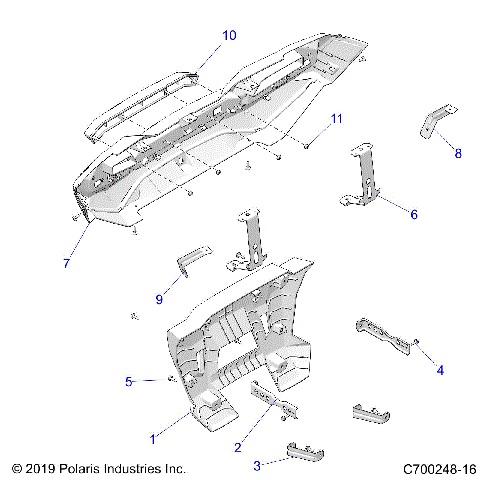 10
11
8
6
7
9
4
5
1
2
3
© 2019 Polaris Industries Inc.
C700248-16