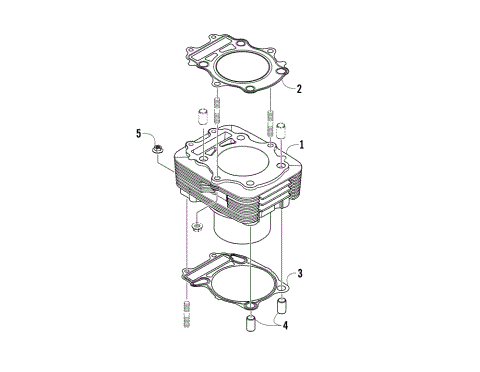 2
5
1
3
4