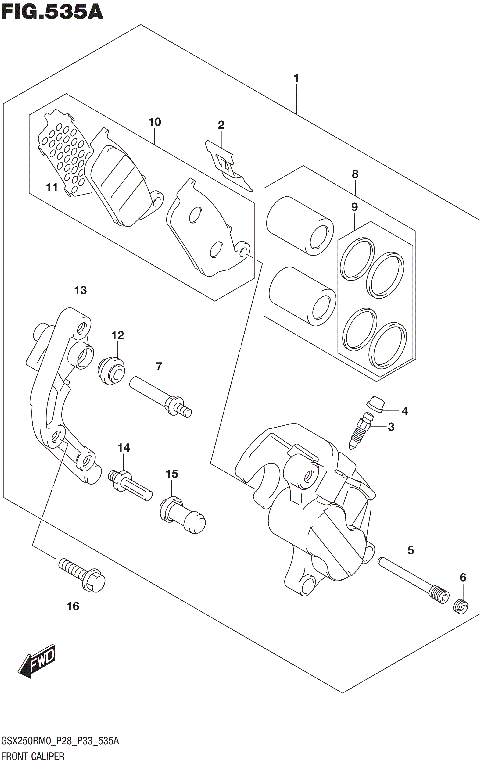 FIG.535A

1
10
2
8
9
11
13
12
7
4
3
14
15
5
6
16
FWD

GSX250RM0_P28_P33_535A
FRONT CALIPER