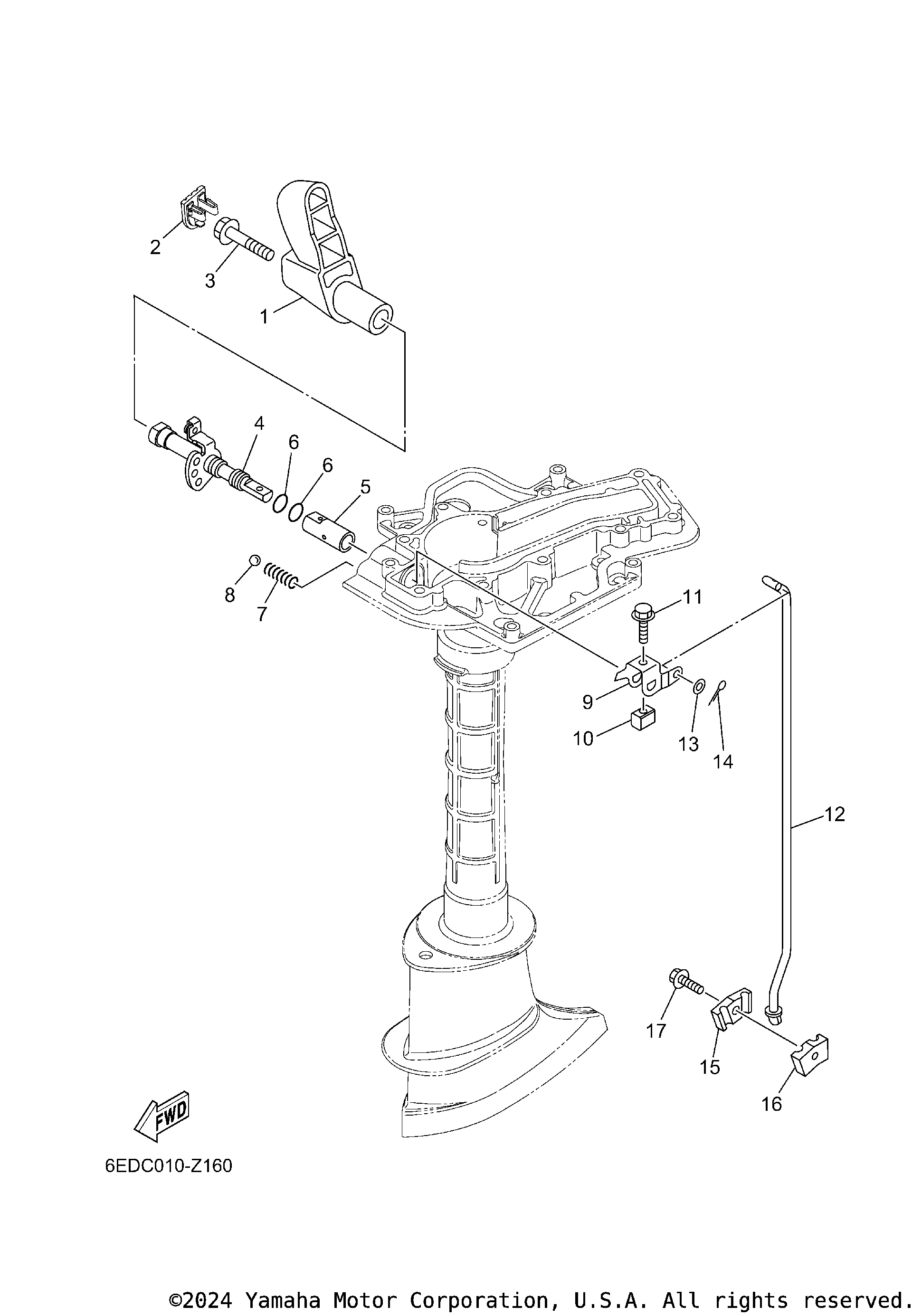 2
3
1
4
6
6
5
8
7
11
9
10
13
14
12
17
15
16
FWD
6EDC010-Z160
©2024 Yamaha Motor Corporation, U.S.A. All rights reserved.