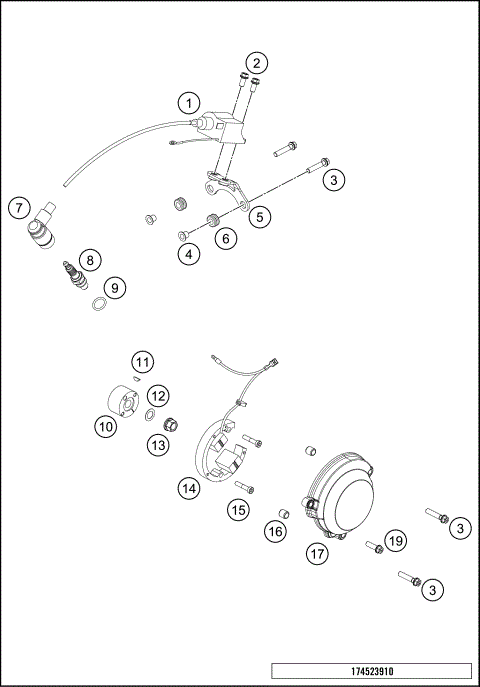 2
1
3
7
5
6
4
8
9
11
12
10
13
14
15
16
17
3
19
3
174523910