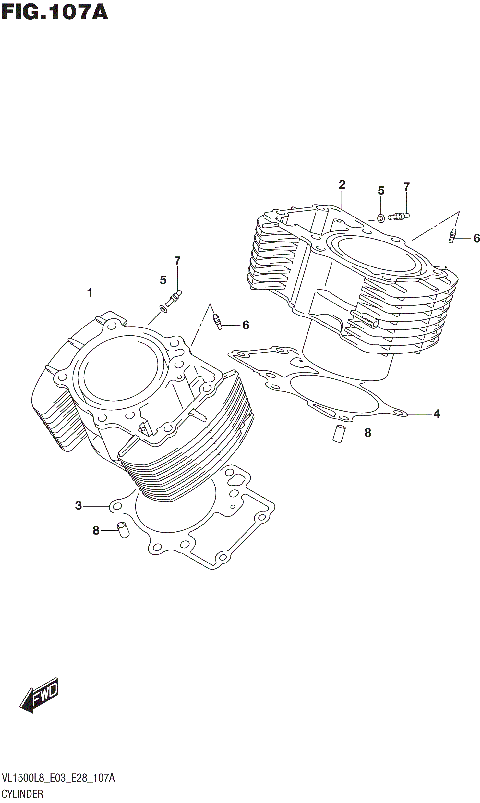 FIG.107A

2
5
7
6
7
5
1
6
4
8
3
8

FWD

VL1500L8_E03_E28_107A
CYLINDER