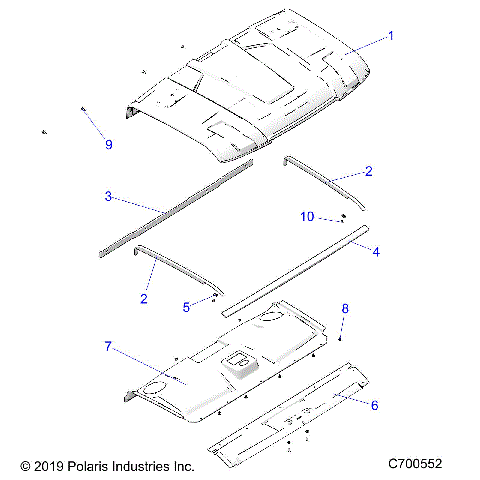 1

9

2

3

10

4

2

5

8

7

6

© 2019 Polaris Industries Inc.

C700552