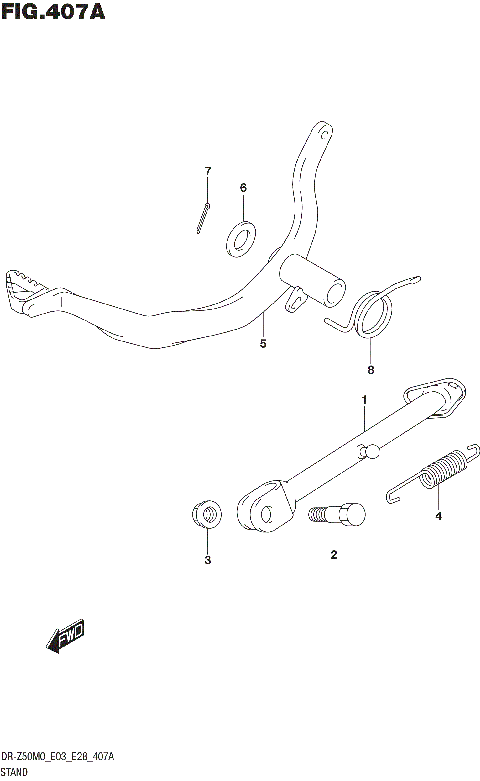 FIG.407A

7

6

5

8

1

4

3

2

FWD

DR-Z50M0_E03_E28_407A
STAND