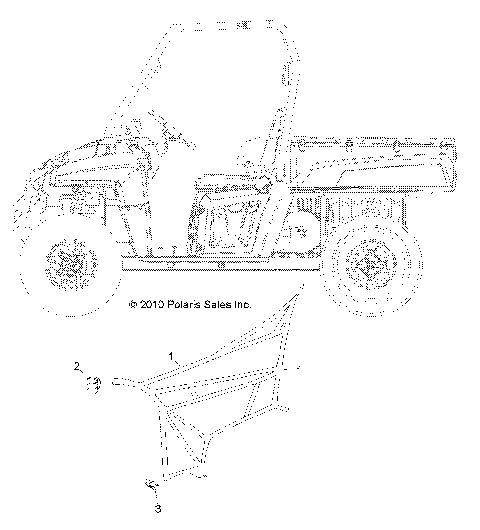 © 2010 Polaris Sales Inc.

1

2

3