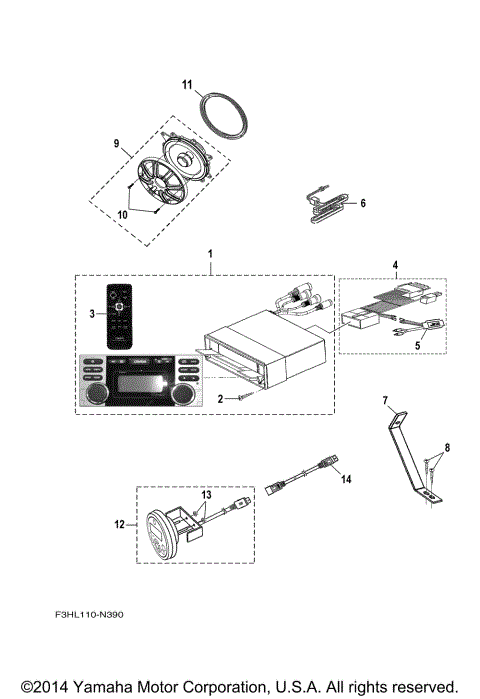 11

9

10

6

1

4

3

5

2

7

8

14

13

12

F3HL110-N390

©2014 Yamaha Motor Corporation, U.S.A. All rights reserved.