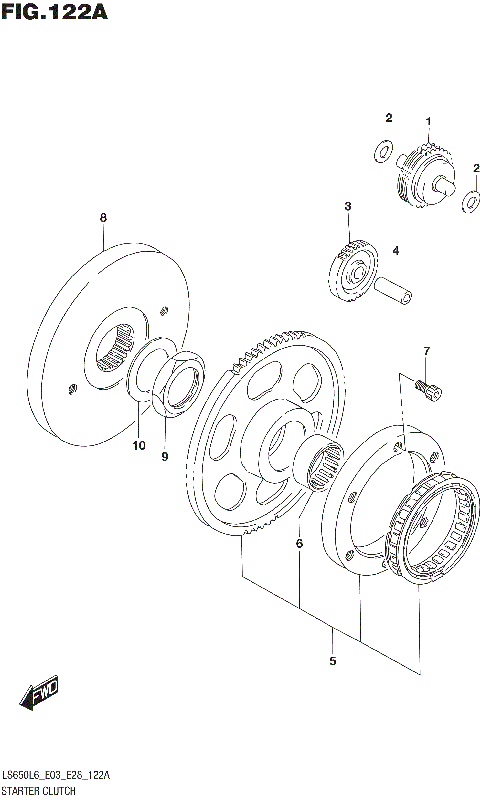 FIG.122A

2
1
2
3
4
8
7
10
9
6
5
FWD

LS650L6_E03_E28_122A
STARTER CLUTCH