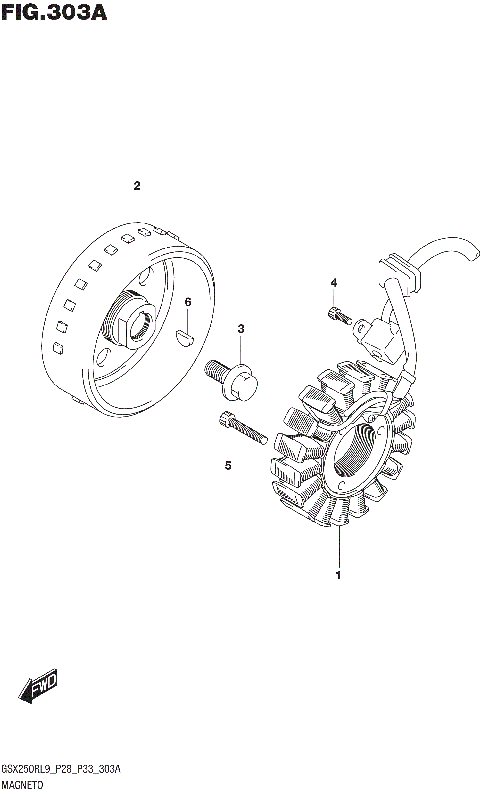 FIG.303A

2

4

6

3

5

1

FWD

GSX250RL9_P28_P33_303A
MAGNETO