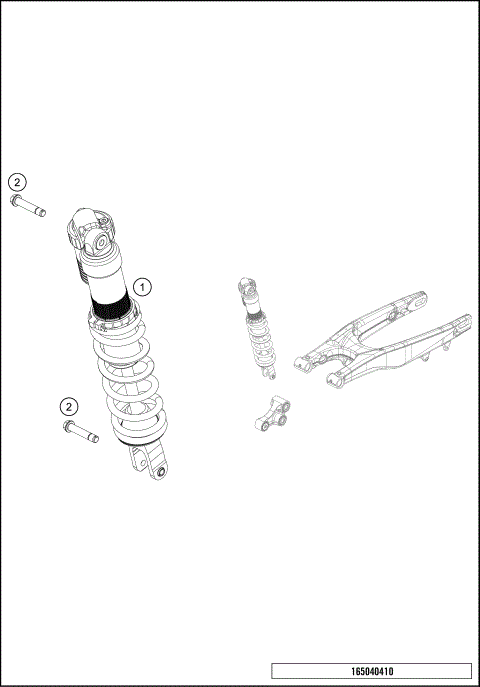 2

1

2

165040410