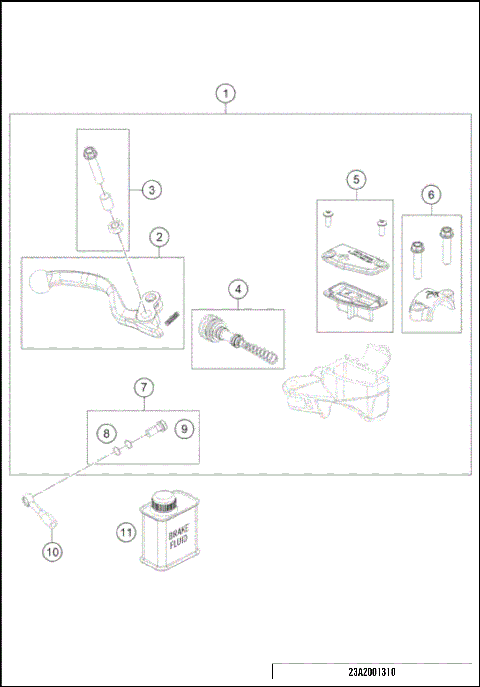 1
3
2
5
6
4
7
8
9
10
11
BRAKE FLUID
23A2001310