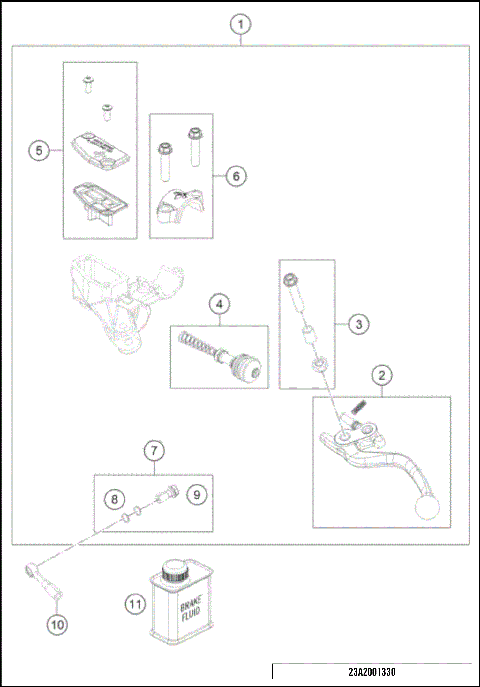 1

5

6

4

3

2

7

8

9

10

11

BRAKE FLUID

23A2001330