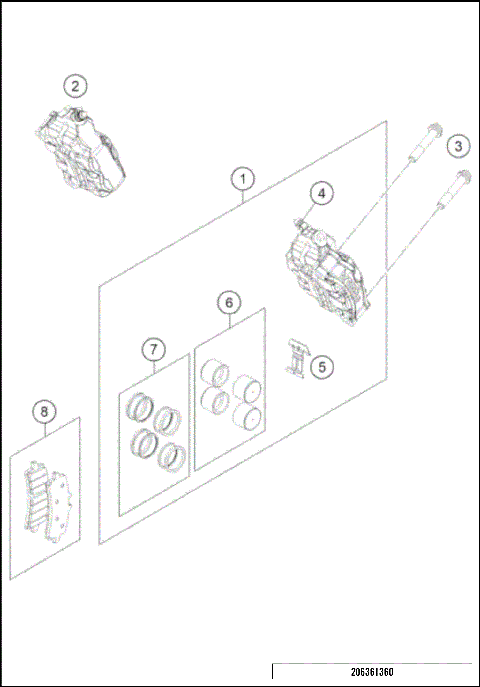 2
3
1
4
6
7
5
8
206361360