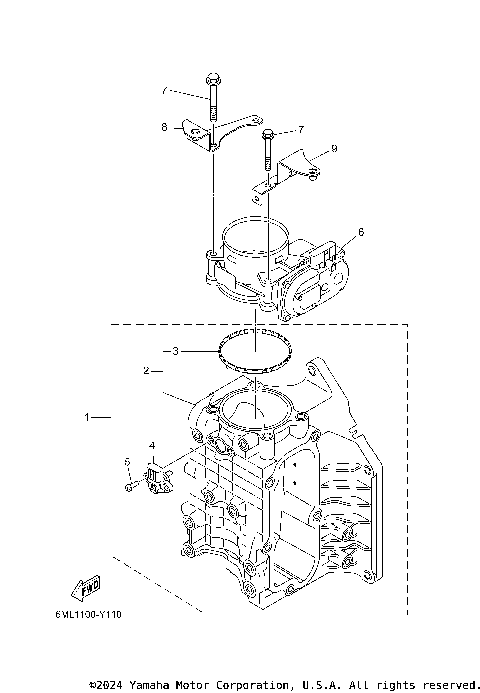 7
8
7
9
6
3
2
1
4
5
FWD
6ML1100-Y110

©2024 Yamaha Motor Corporation, U.S.A. All rights reserved.