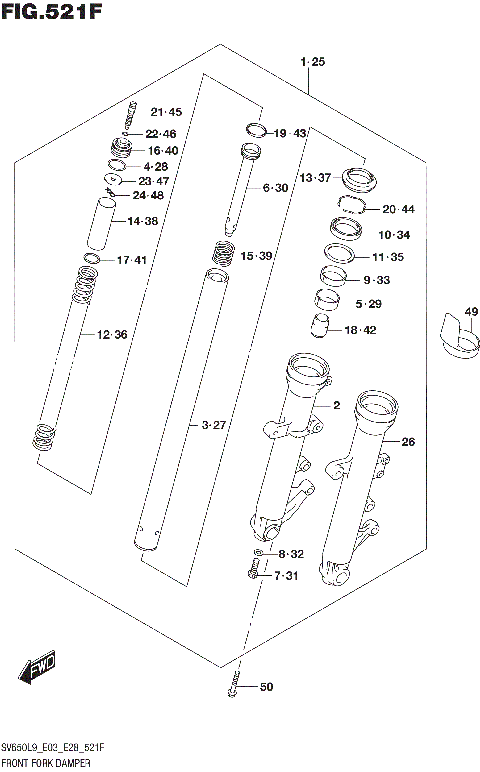 FIG.521F

1·25

21·45
22·46
16·40
4·28
23·47
24·48
14·38
17·41
12·36

19·43
6·30
15·39
3·27

13·37
20·44
10·34
11·35
9·33
5·29
18·42

49

2
26

8·32
7·31

FWD

50

SV650L9_E03_E28_521F
FRONT FORK DAMPER