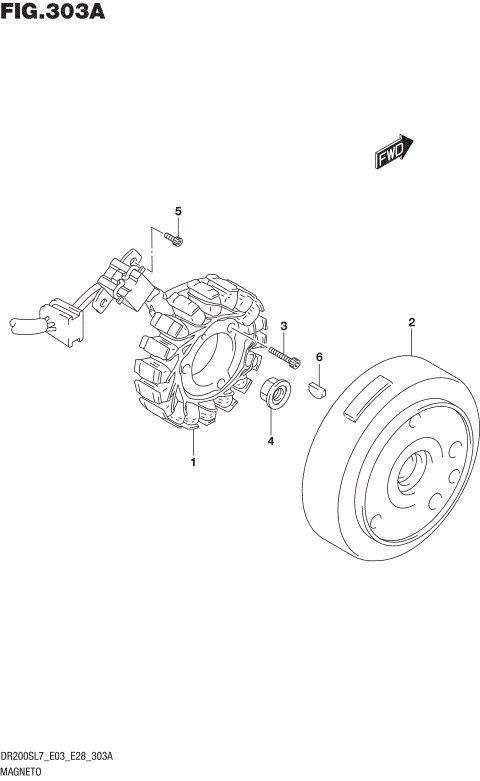 FIG.303A

FWD

5

3

2

6

4

1

DR200SL7_E03_E28_303A
MAGNETO