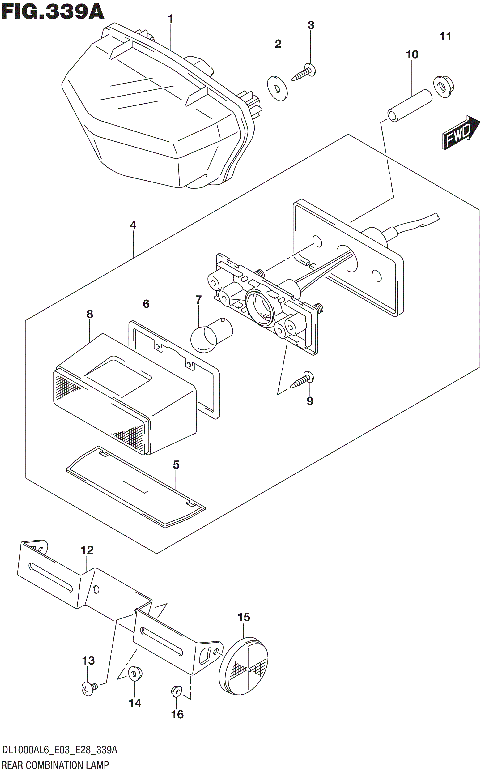 FIG.339A

1
2
3
11
10
FWD
4
6
7
8
9
5
12
15
13
14
16

DL1000AL6_E03_E28_339A
REAR COMBINATION LAMP