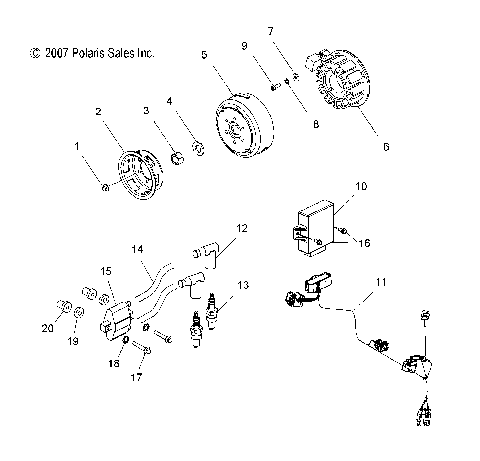 © 2007 Polaris Sales Inc.

7
9
5
8
6
2
3
4
1
10
16
12
14
15
13
11
20
19
18
17