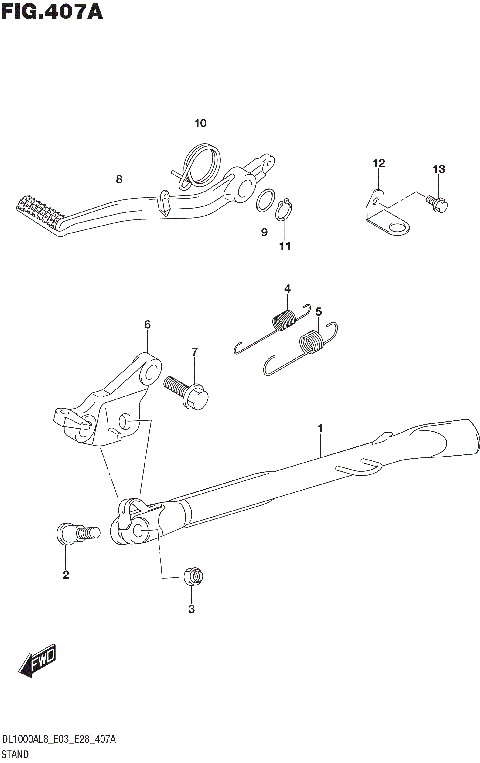 FIG.407A

10

8

12

13

9

11

4

5

6

7

1

2

3

FWD

DL1000AL8_E03_E28_407A
STAND