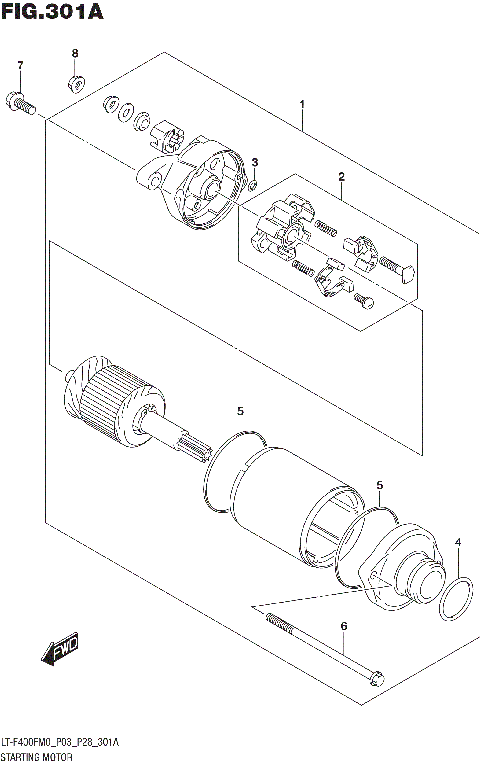 FIG.301A

7
8
1
3
2
5
5
4
6
FWD

LT-F400FM0_P03_P28_301A
STARTING MOTOR