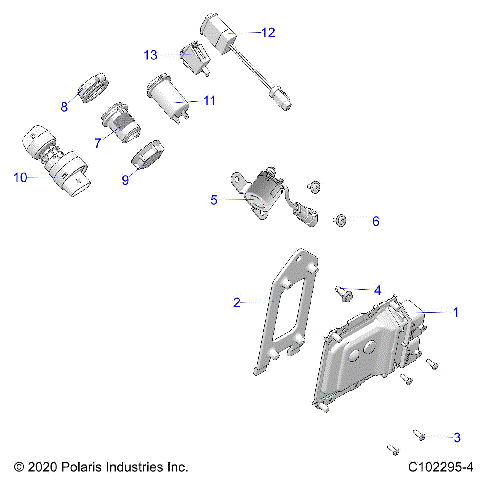 12
13
8
11
7
10
9
5
6
2
4
1
3
© 2020 Polaris Industries Inc.
C102295-4