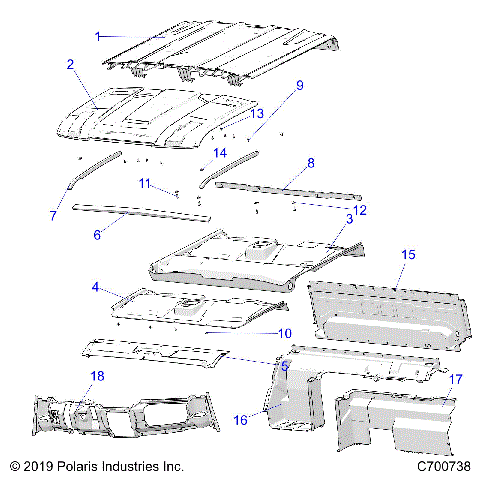 1
2
9
13
14
8
11
12
7
6
3
15
4
10
5
18
17
16
© 2019 Polaris Industries Inc.
C700738