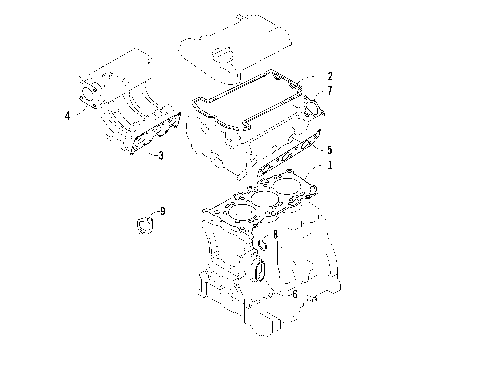 2
7
4
3
5
1
9
8
6