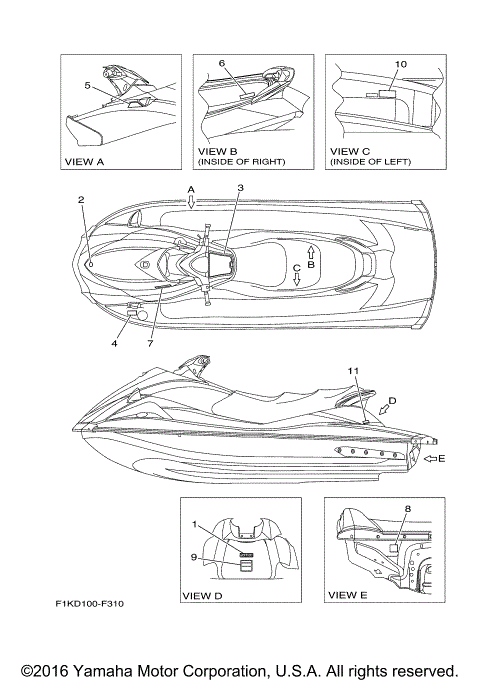 5

VIEW A

6

VIEW B
(INSIDE OF RIGHT)

10

VIEW C
(INSIDE OF LEFT)

2

A

3

B

C

4

7

11

D

E

1

9

VIEW D

8

VIEW E

F1KD100-F310

©2016 Yamaha Motor Corporation, U.S.A. All rights reserved.