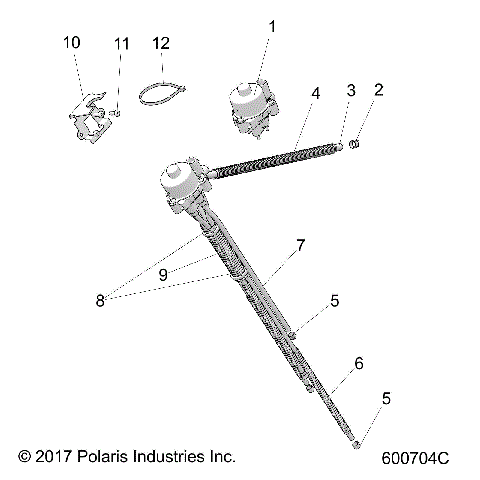 10
11
12
1
4
3
2
7
9
8
5
6
5

© 2017 Polaris Industries Inc.
600704C