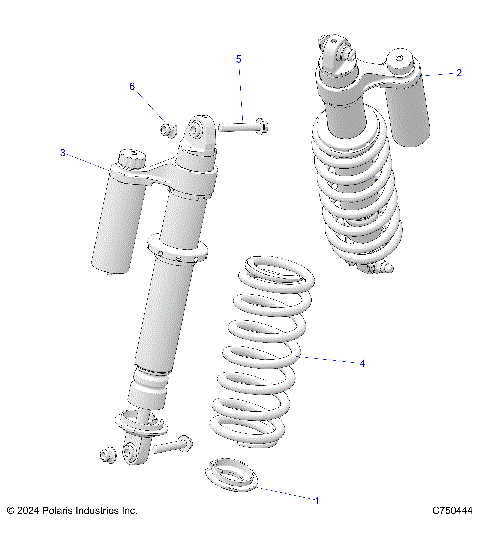 5

2

6

3

4

1

© 2024 Polaris Industries Inc.

C750444