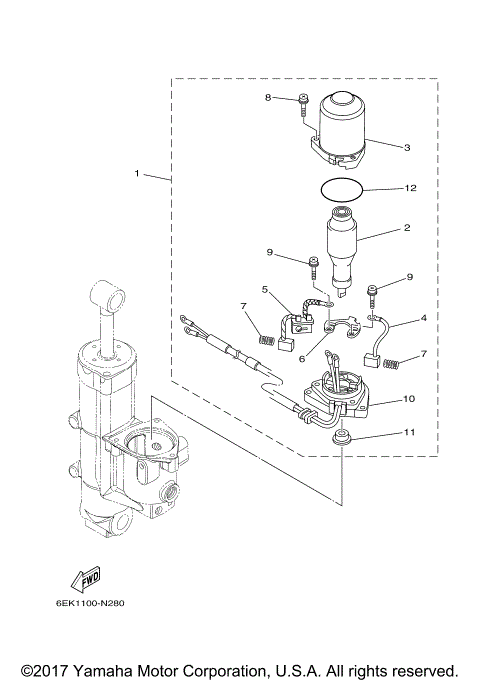 8
3
1
12
2
9
9
5
4
7
6
7
10
11
FWD
6EK1100-N280

©2017 Yamaha Motor Corporation, U.S.A. All rights reserved.