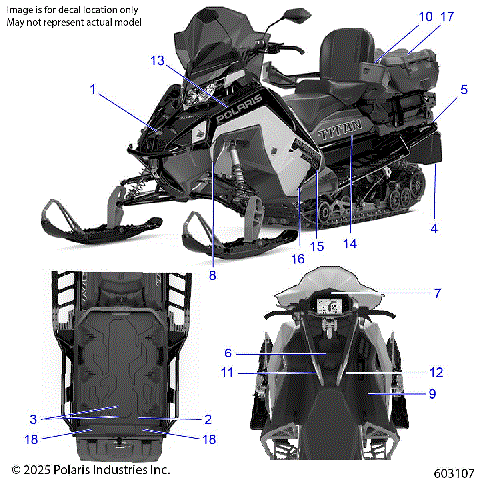 Image is for decal location only
May not represent actual model

10 17
13
1
5
POLARIS
TITAN
4
14
15
16
8
7
6
11
12
9
3
2
18
18

© 2025 Polaris Industries Inc.

603107