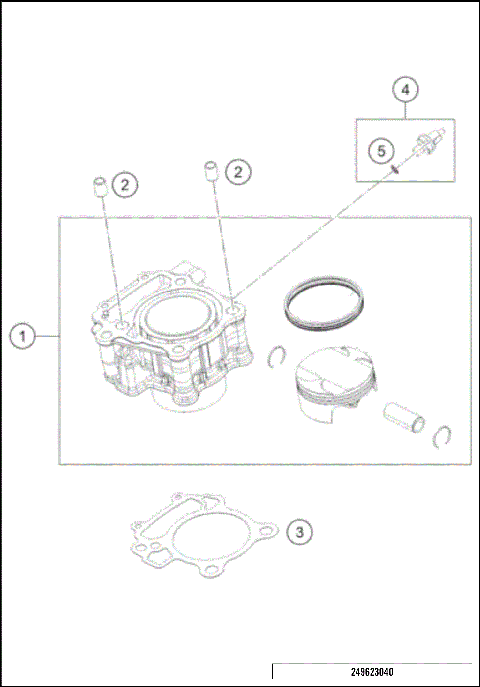 4

5

2

2

1

3

249623040