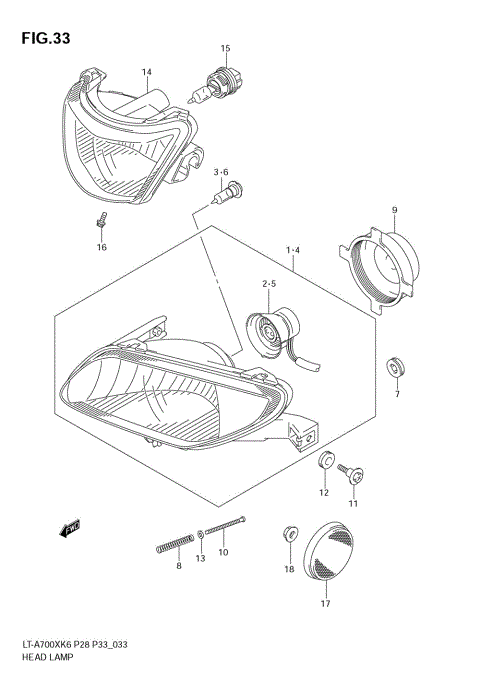 FIG.33

15

14

3·6

16

9

1·4

2·5

7

12

11

FWD

8

13

10

18

17

LT-A700XK6 P28 P33_033
HEAD LAMP