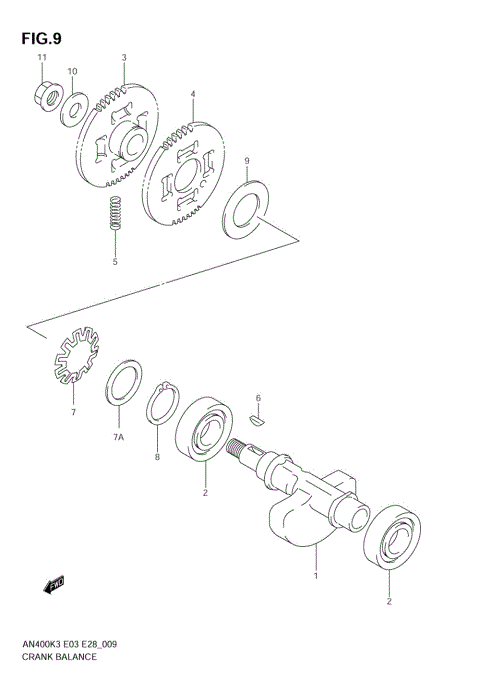 FIG.9

11
10
3
4
9
5
7
7A
8
6
2
1
2

FWD

AN400K3 E03 E28_009
CRANK BALANCE