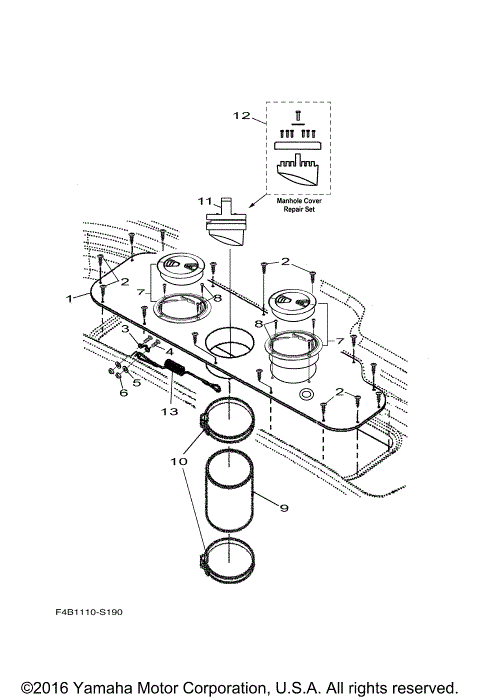 12

Manhole Cover Repair Set

11

2

2

1

7

8

8

7

3

4

5

6

13

2

10

9

F4B1110-S190

©2016 Yamaha Motor Corporation, U.S.A. All rights reserved.