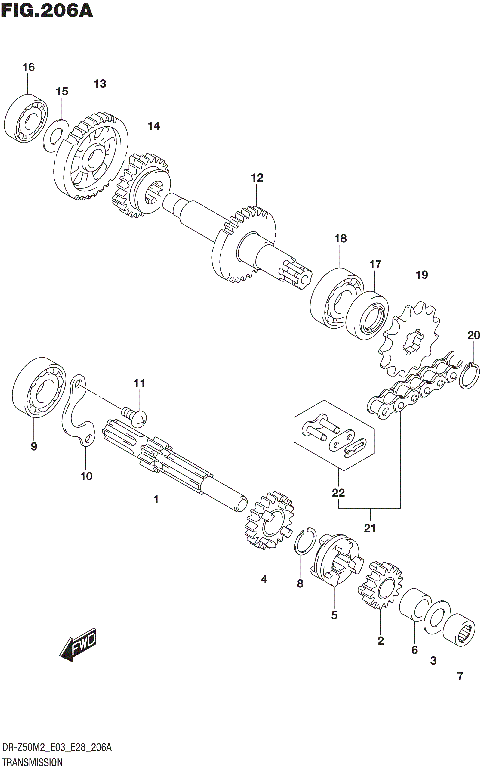 FIG.206A

16
15
13
14
12
18
17
19
20
11
9
10
1
22
21
4
8
5
2
6
3
7
FWD

DR-Z50M2_E03_E28_206A
TRANSMISSION