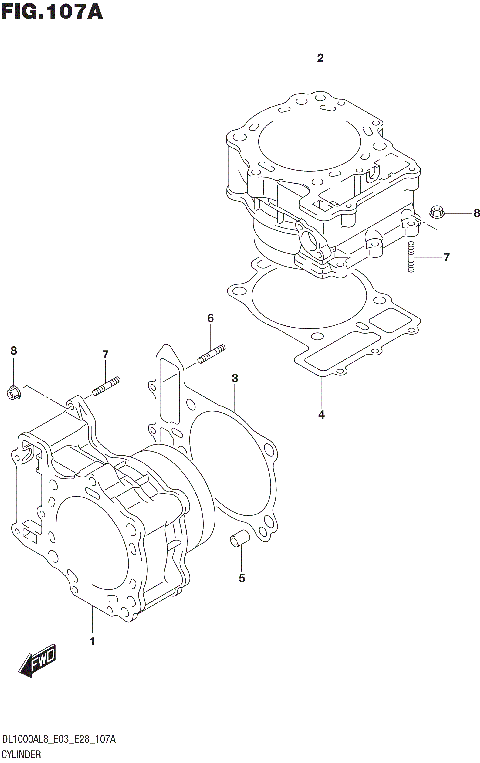 FIG.107A

2

8

7

6

8

7

3

4

5

1

FWD

DL1000AL8_E03_E28_107A
CYLINDER