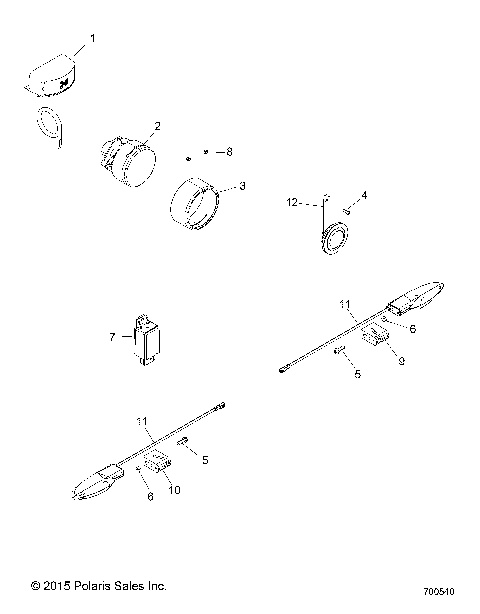 1
2
8
3
12
4
11
6
7
9
5
11
5
6
10
© 2015 Polaris Sales Inc.
700510